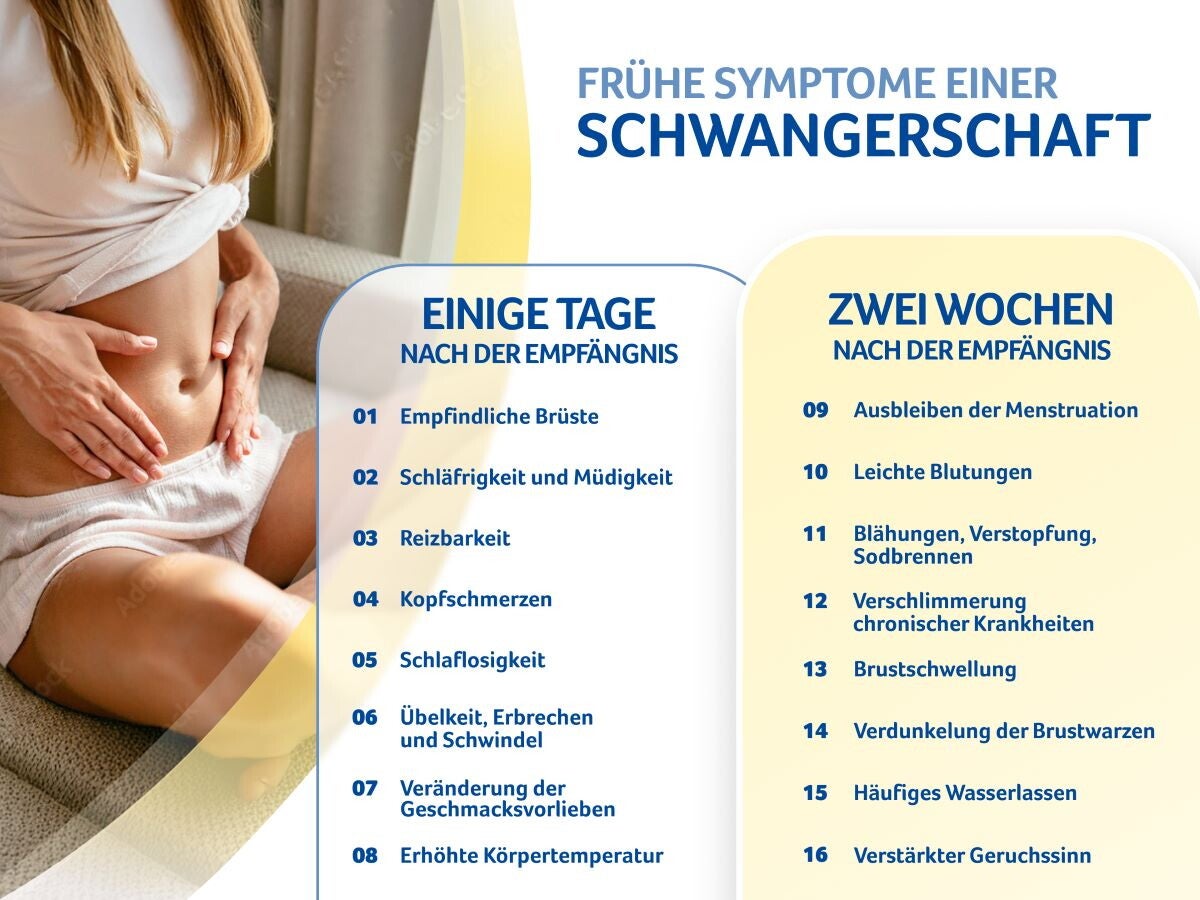 FRÜHE SYMPTOME EINER
SCHWANGERSCHAFT

EINIGE TAGE
NACH DER EMPFÄNGNIS

01 Empfindliche Brüste

02 Schläfrigkeit und Müdigkeit

03 Reizbarkeit

04 Kopfschmerzen

05 Schlaflosigkeit

06 Übelkeit, Erbrechen und Schwindel

07 Veränderung der Geschmacksvorlieben

08 Erhöhte Körpertemperatur

ZWEI WOCHEN
NACH DER EMPFÄNGNIS

09 Ausbleiben der Menstruation

10 Leichte Blutungen

11 Blähungen, Verstopfung, Sodbrennen

12 Verschlimmerung chronischer Krankheiten

13 Brustschwellung

14 Verdunkelung der Brustwarzen

15 Häufiges Wasserlassen

16 Verstärkter Geruchssinn